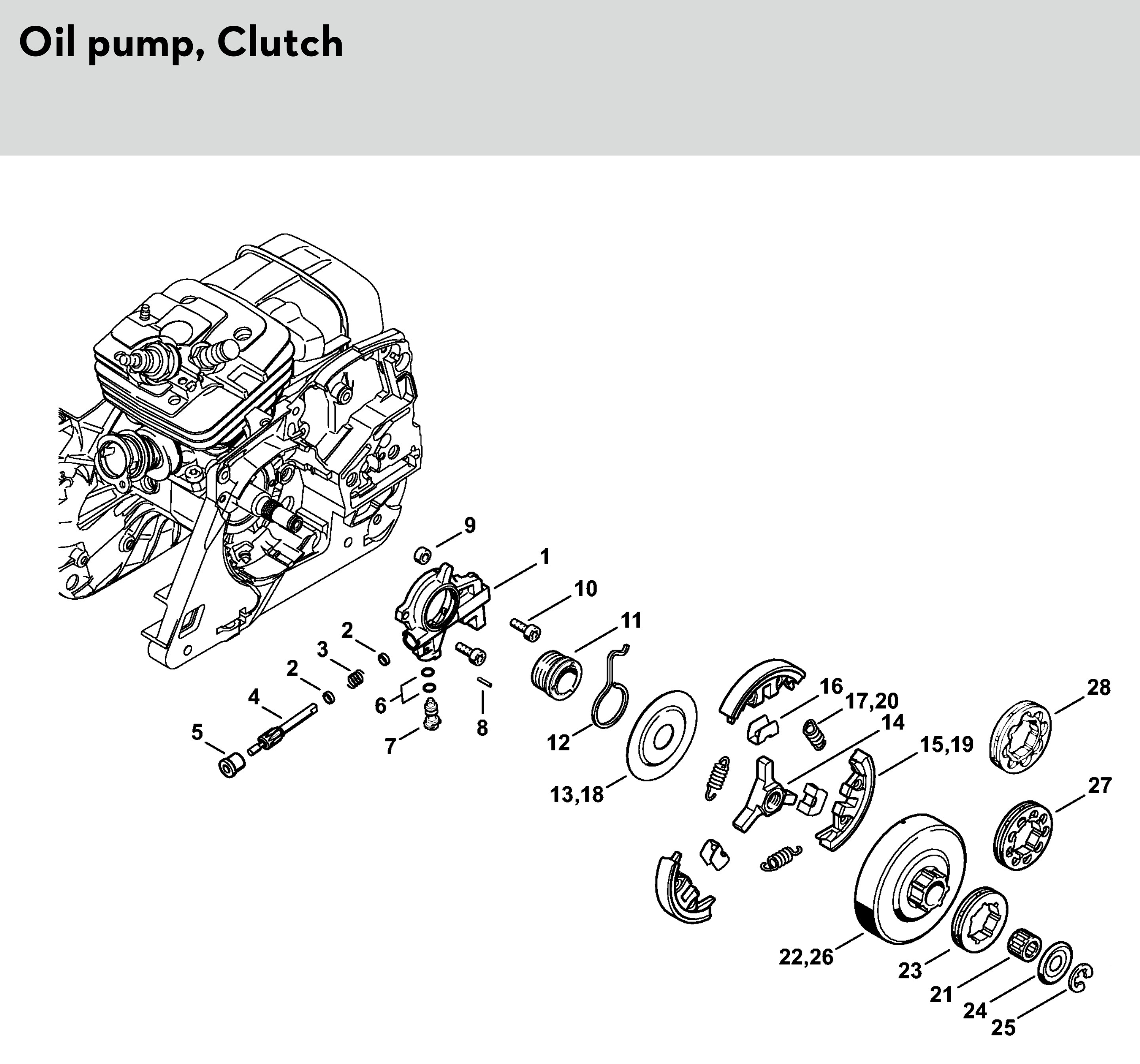 Oil pump, Clutch

9
1
10
11
2
3
2
4
5
6
7
8
12
13,18
16
17,20
14
15,19
28
27
22,26
23
21
24
25